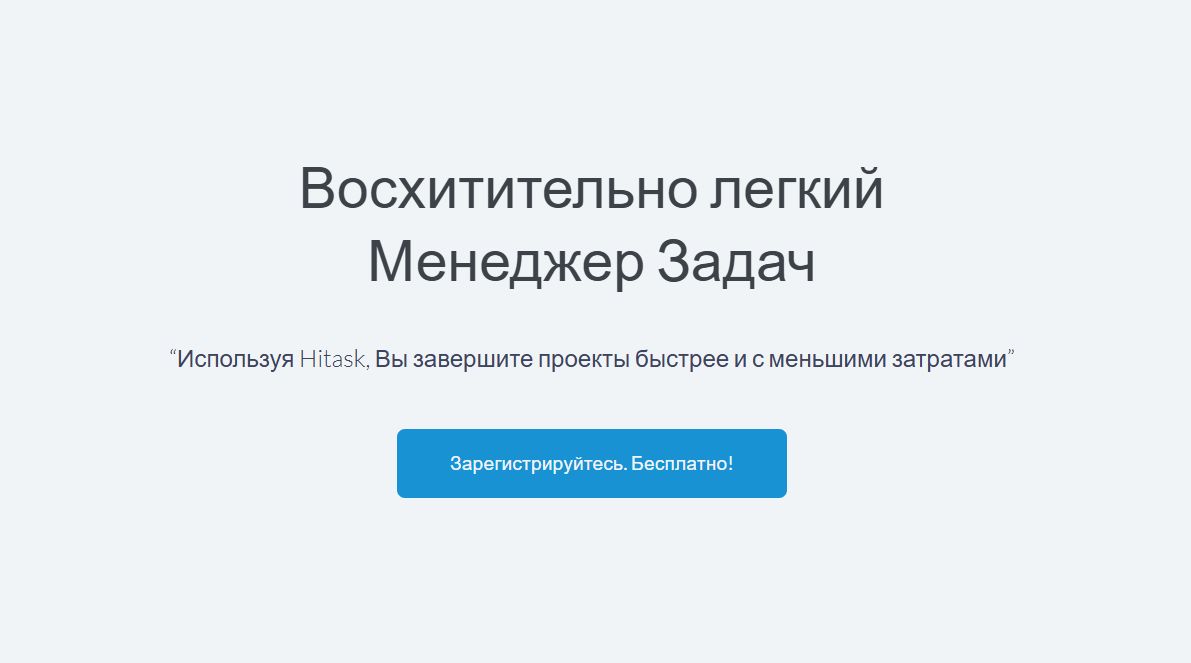 Восхитительно легкий Менеджер Задач

“Используя Hitask, Вы завершите проекты быстрее и с меньшими затратами”

Зарегистрируйтесь. Бесплатно!